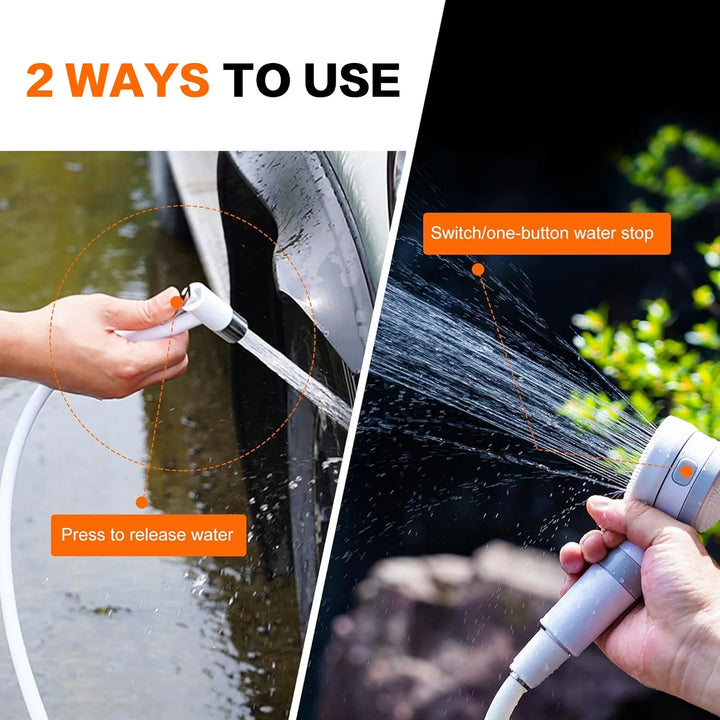 2 WAYS TO USE

Switch/one-button water stop

Press to release water