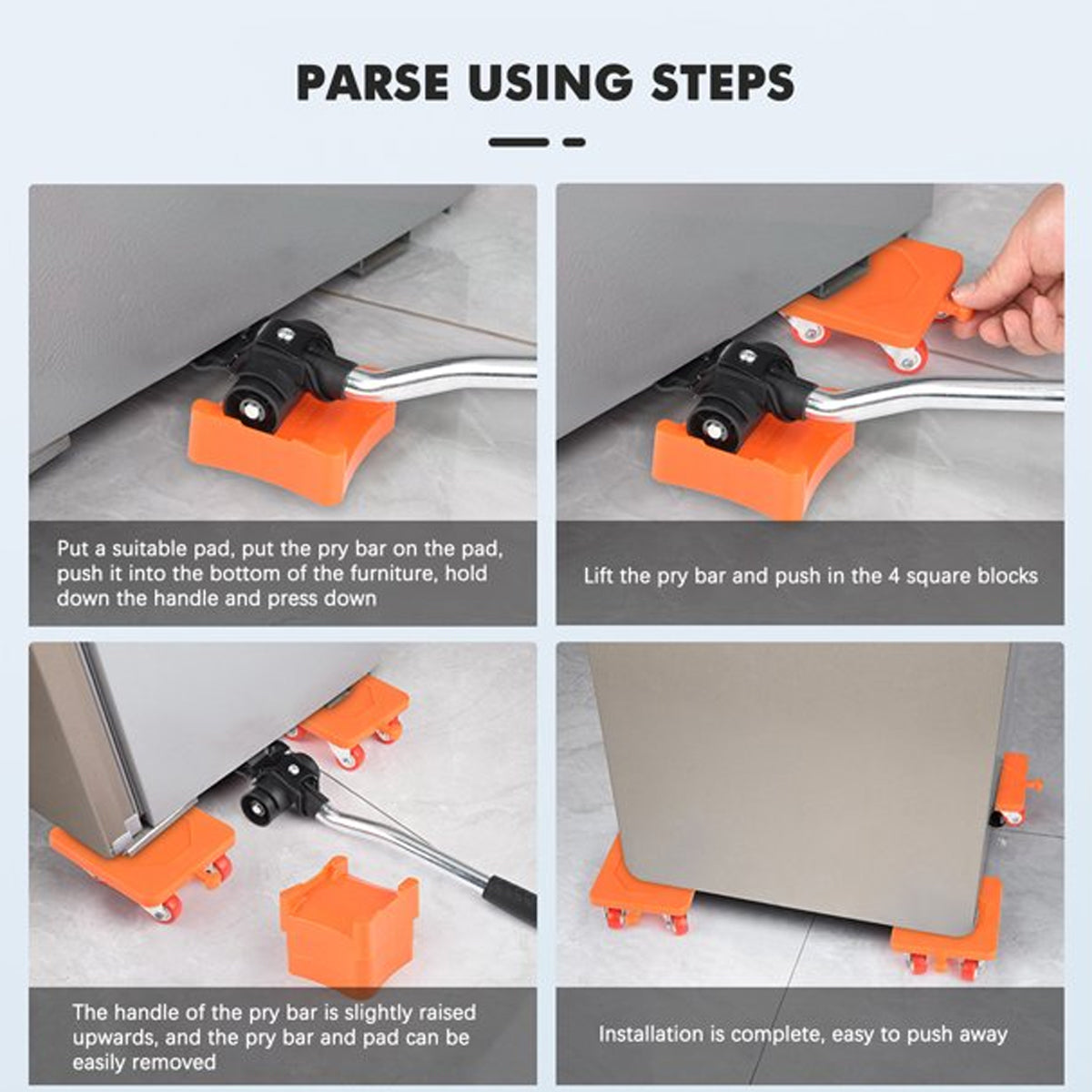 PARSE USING STEPS

Put a suitable pad, put the pry bar on the pad, push it into the bottom of the furniture, hold down the handle and press down

Lift the pry bar and push in the 4 square blocks

The handle of the pry bar is slightly raised upwards, and the pry bar and pad can be easily removed

Installation is complete, easy to push away